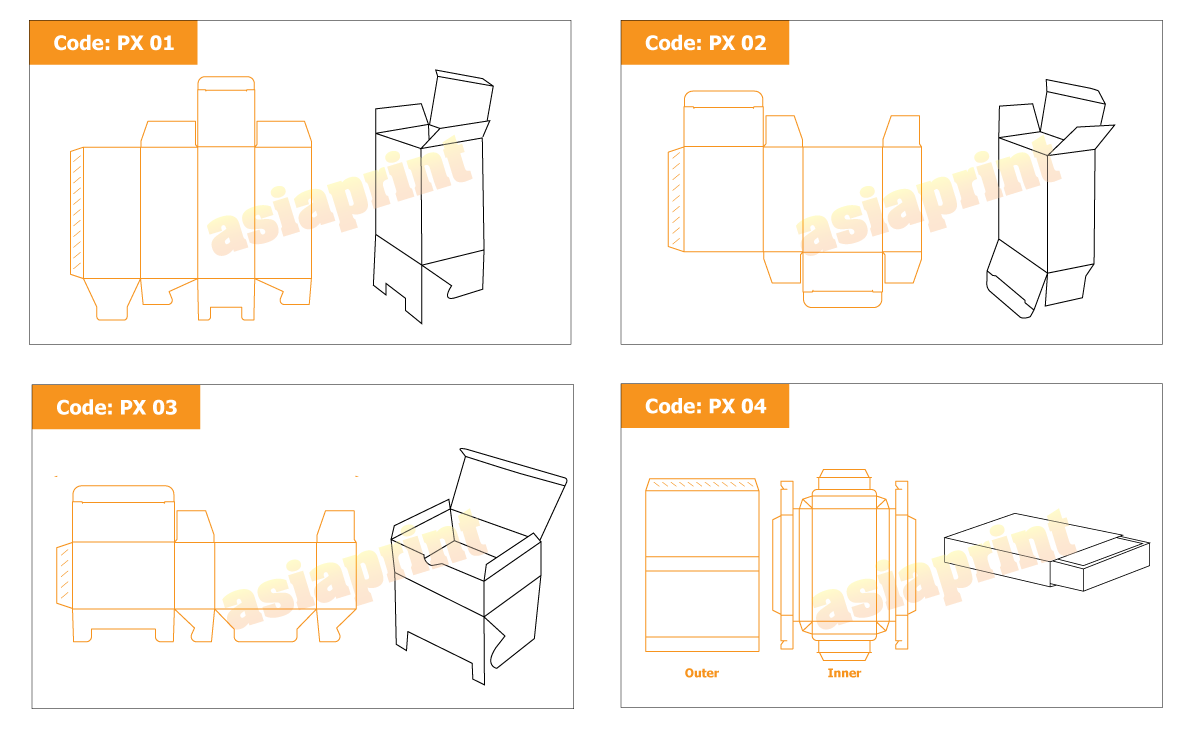 Code: PX 01

asiaprint

Code: PX 02

asiaprint

Code: PX 03

asiaprint

Code: PX 04

asiaprint

Outer

Inner