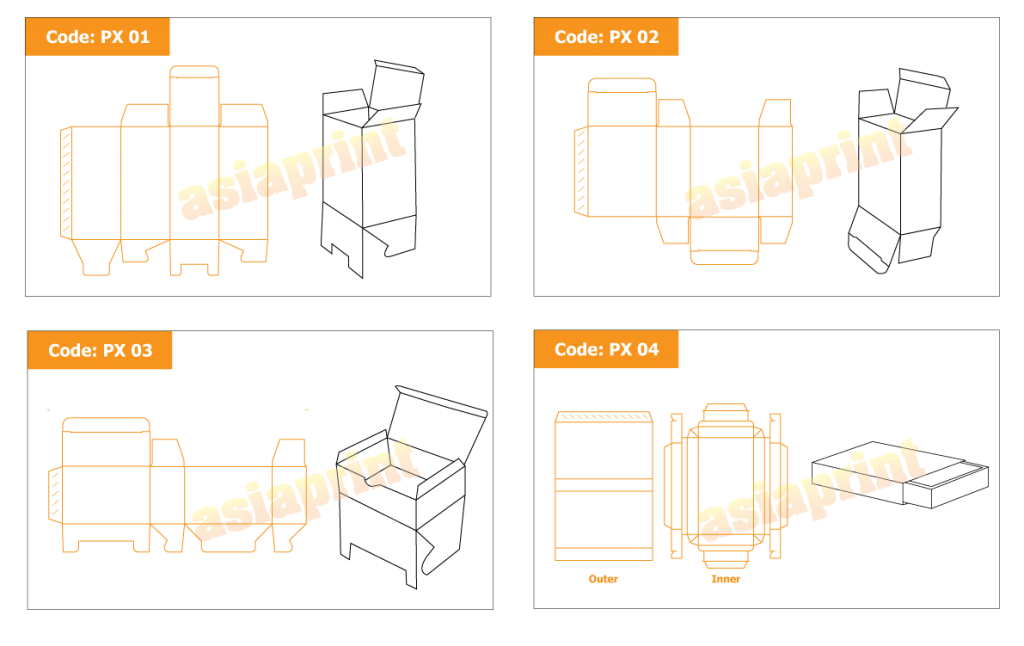 Code: PX 01

asiaprint

Code: PX 02

asiaprint

Code: PX 03

asiaprint

Code: PX 04

asiaprint

Outer

Inner